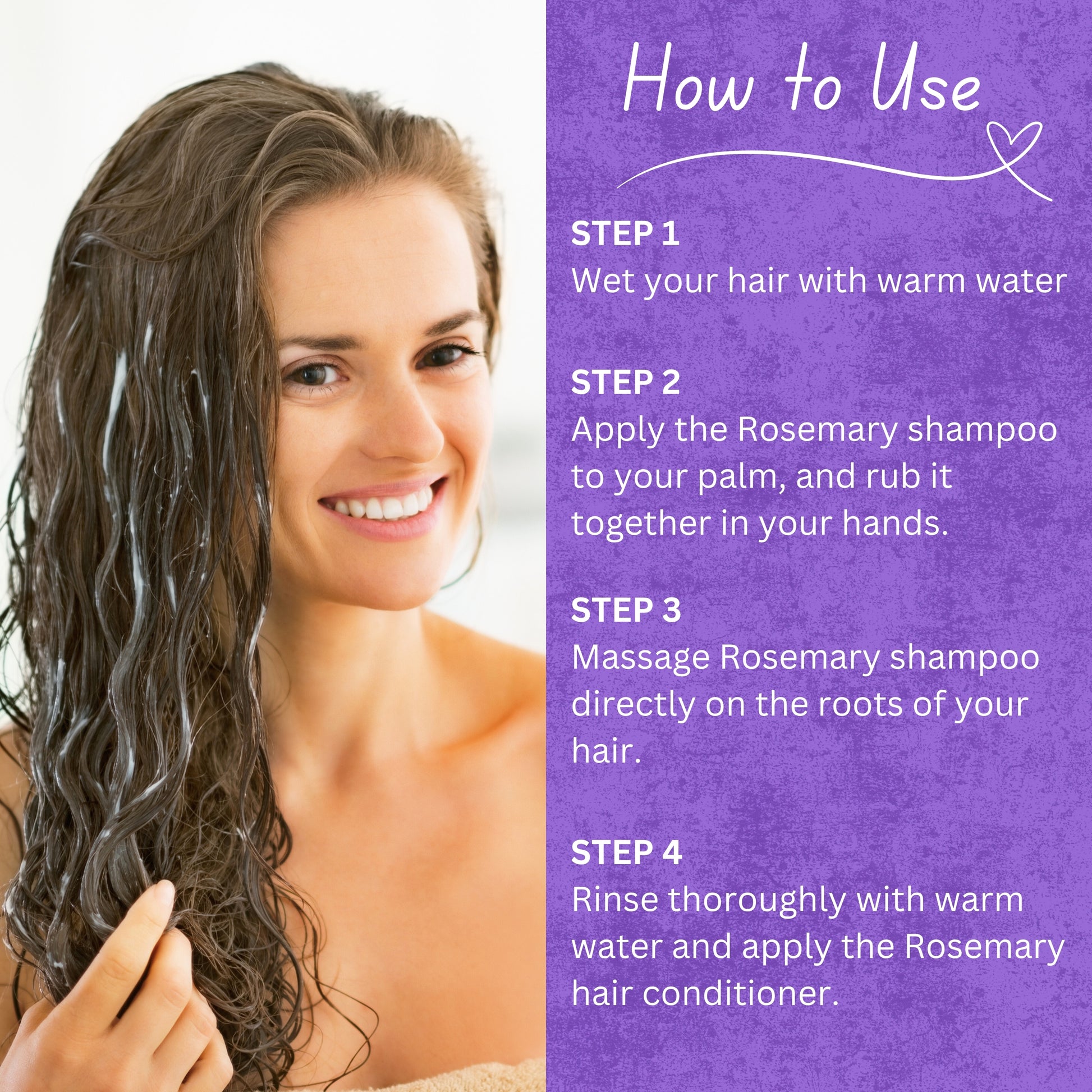 How to Use

STEP 1
Wet your hair with warm water

STEP 2
Apply the Rosemary shampoo to your palm, and rub it together in your hands.

STEP 3
Massage Rosemary shampoo directly on the roots of your hair.

STEP 4
Rinse thoroughly with warm water and apply the Rosemary hair conditioner.